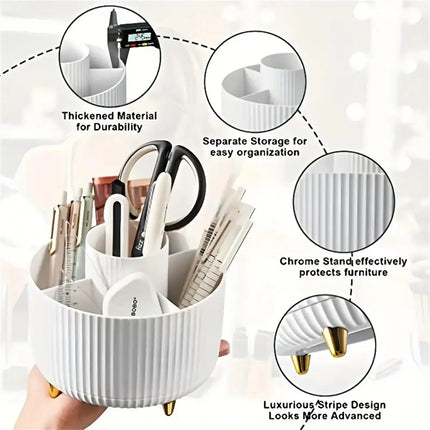 Thickened Material for Durability

Separate Storage for easy organization

Chrome Stand effectively protects furniture

Luxurious Stripe Design Looks More Advanced